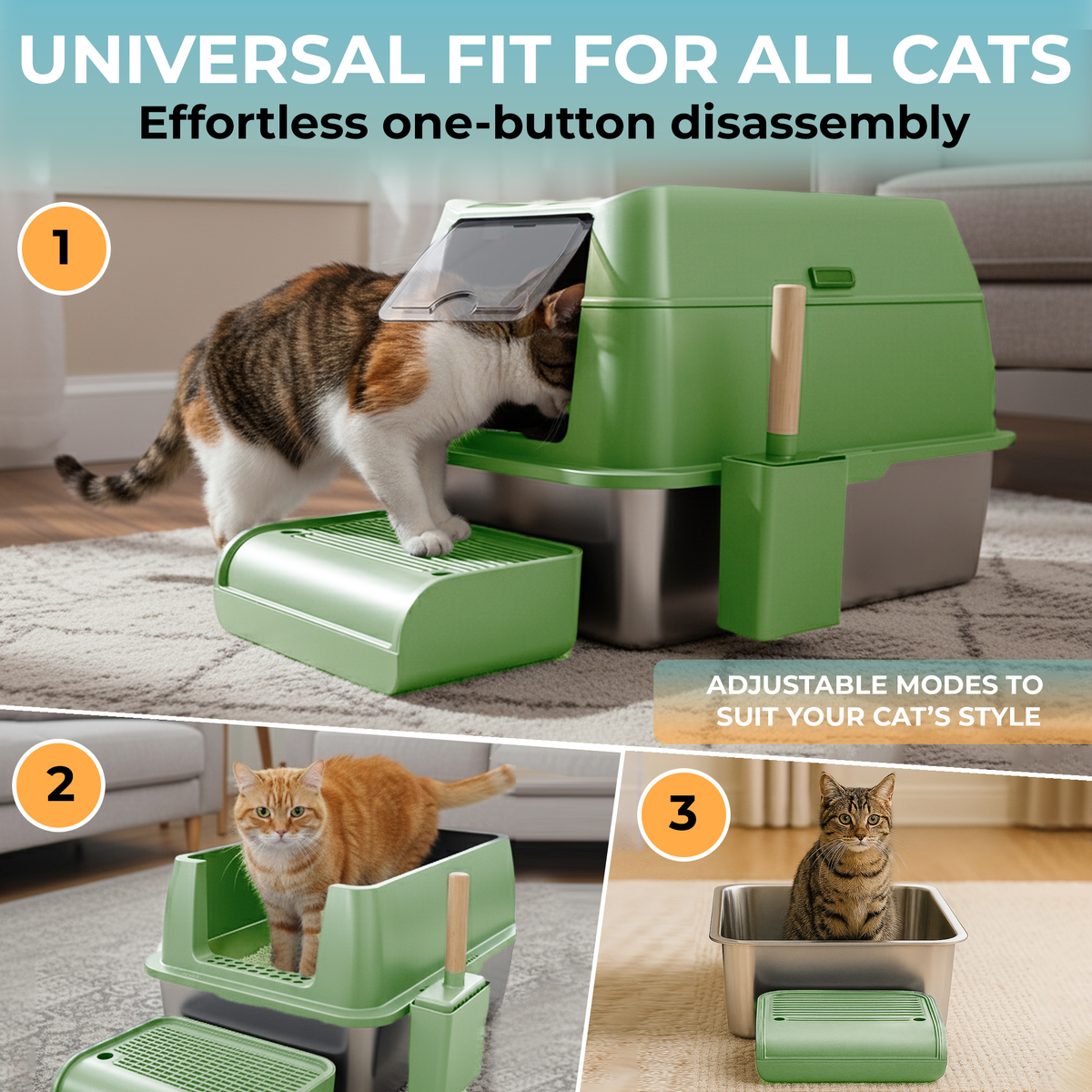 UNIVERSAL FIT FOR ALL CATS

Effortless one-button disassembly

1

ADJUSTABLE MODES TO SUIT YOUR CAT'S STYLE

2

3